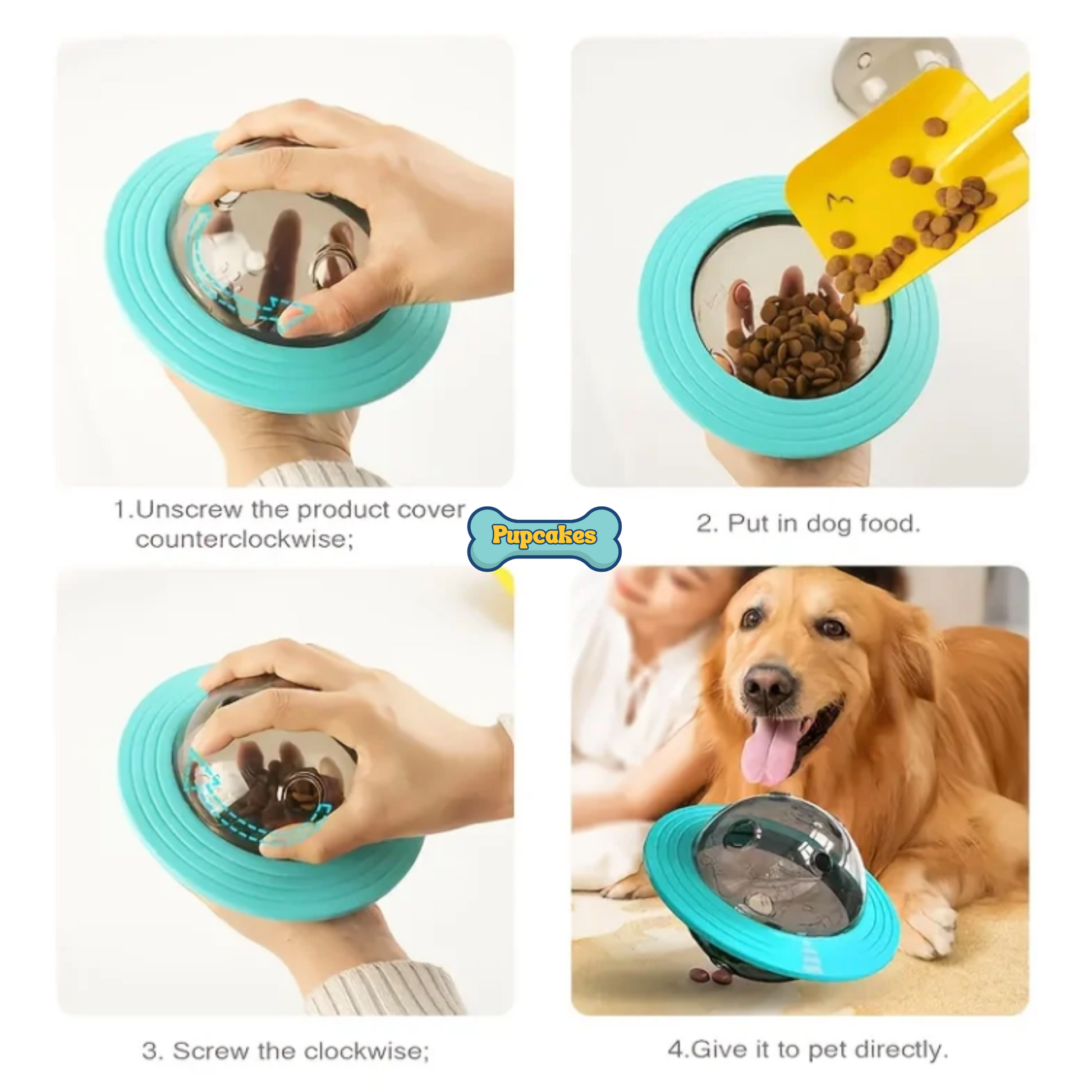 1.Unscrew the product cover counterclockwise;

Pupcakes

2. Put in dog food.

3. Screw the clockwise;

4.Give it to pet directly.